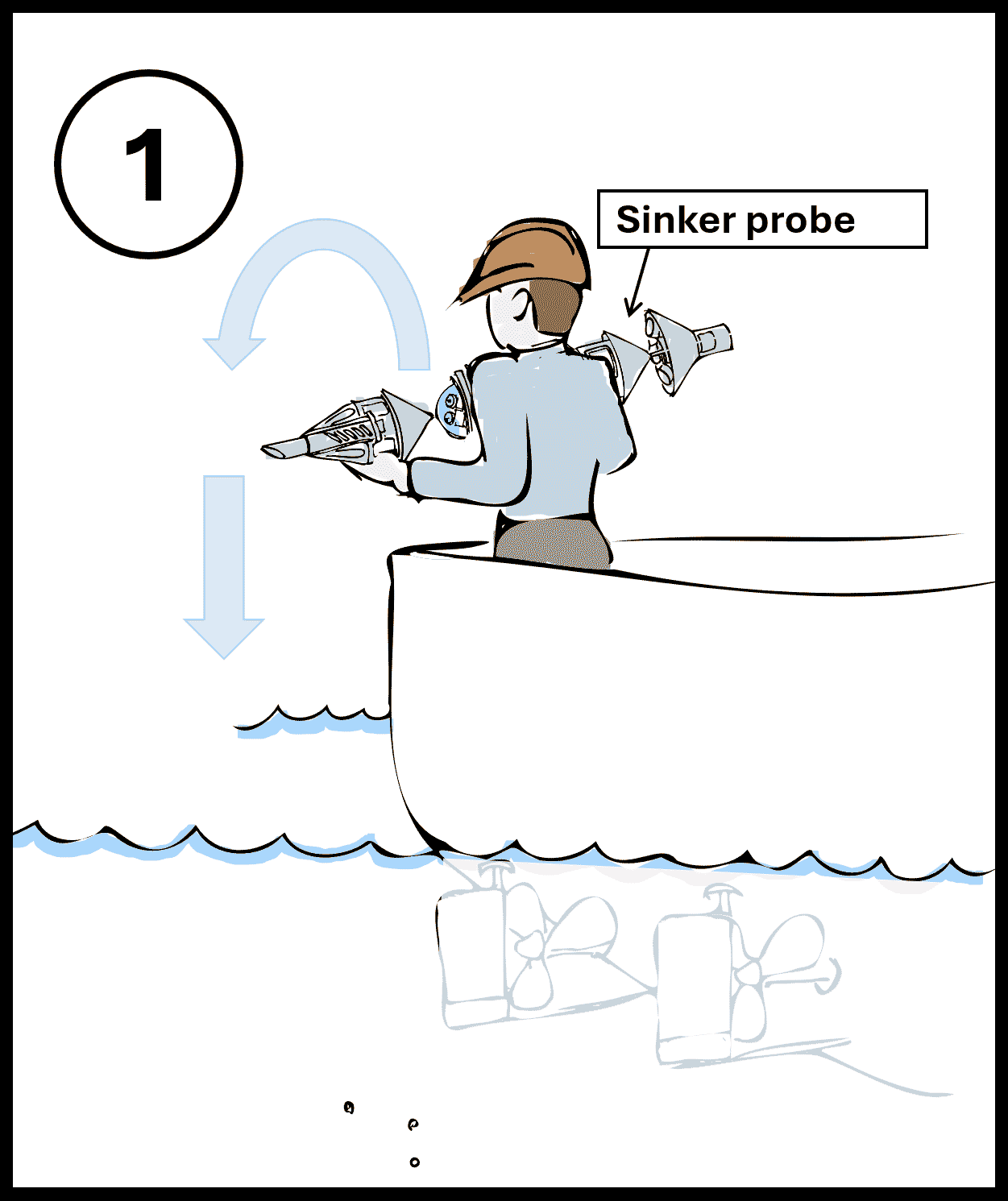 1

Sinker probe